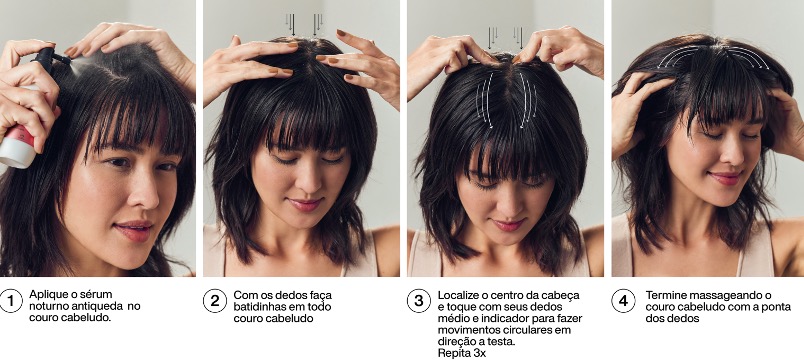 1 Aplique o sérum noturno antiqueda no couro cabeludo.

2 Com os dedos faça batidinhas em todo couro cabeludo

3 Localize o centro da cabeça e toque com seus dedos médio e indicador para fazer movimentos circulares em direção a testa. Repita 3x

4 Termine massageando o couro cabeludo com a ponta dos dedos